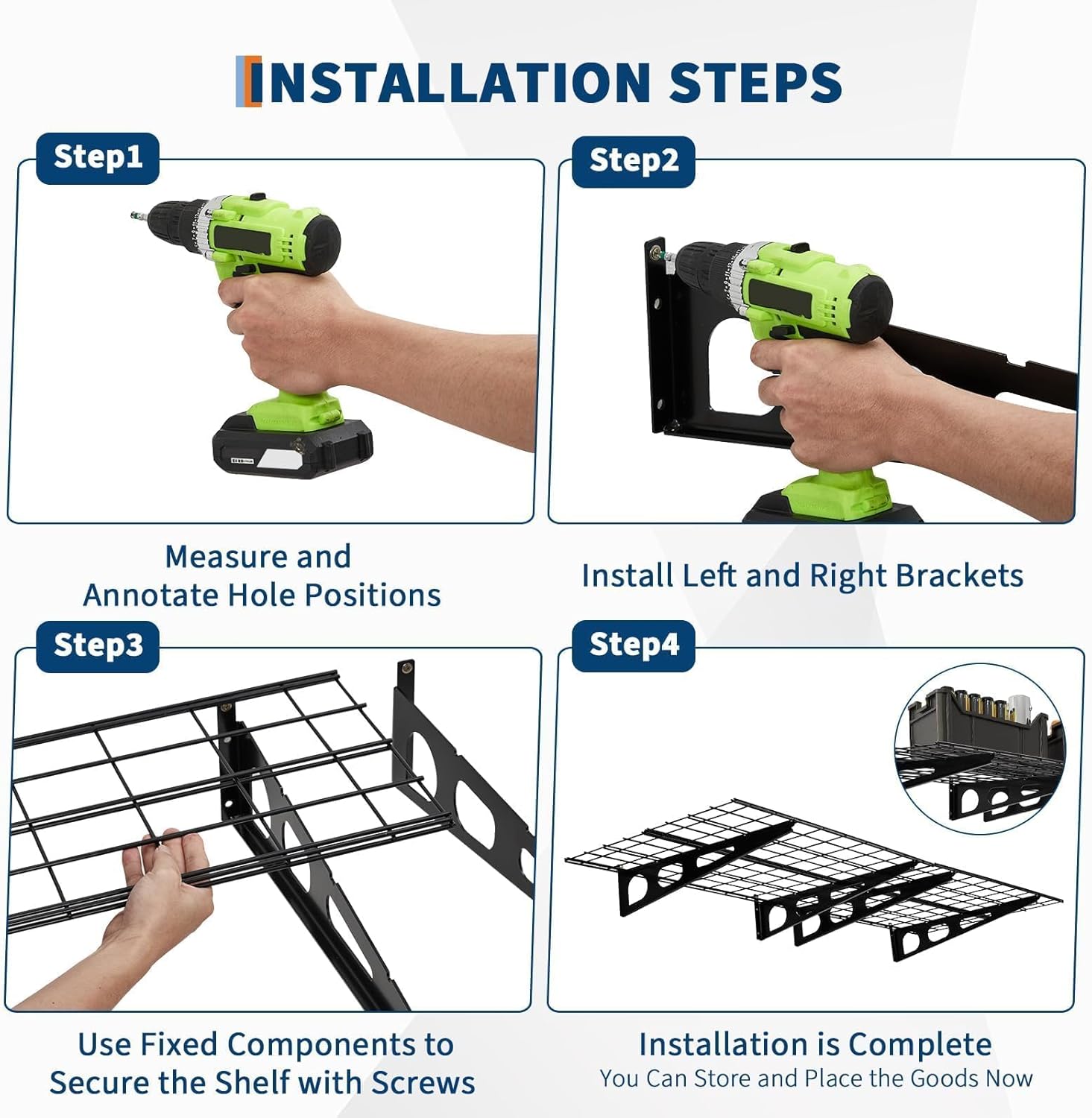 INSTALLATION STEPS

Step1

Measure and Annotate Hole Positions

Step2

Install Left and Right Brackets

Step3

Use Fixed Components to Secure the Shelf with Screws

Step4

Installation is Complete
You Can Store and Place the Goods Now