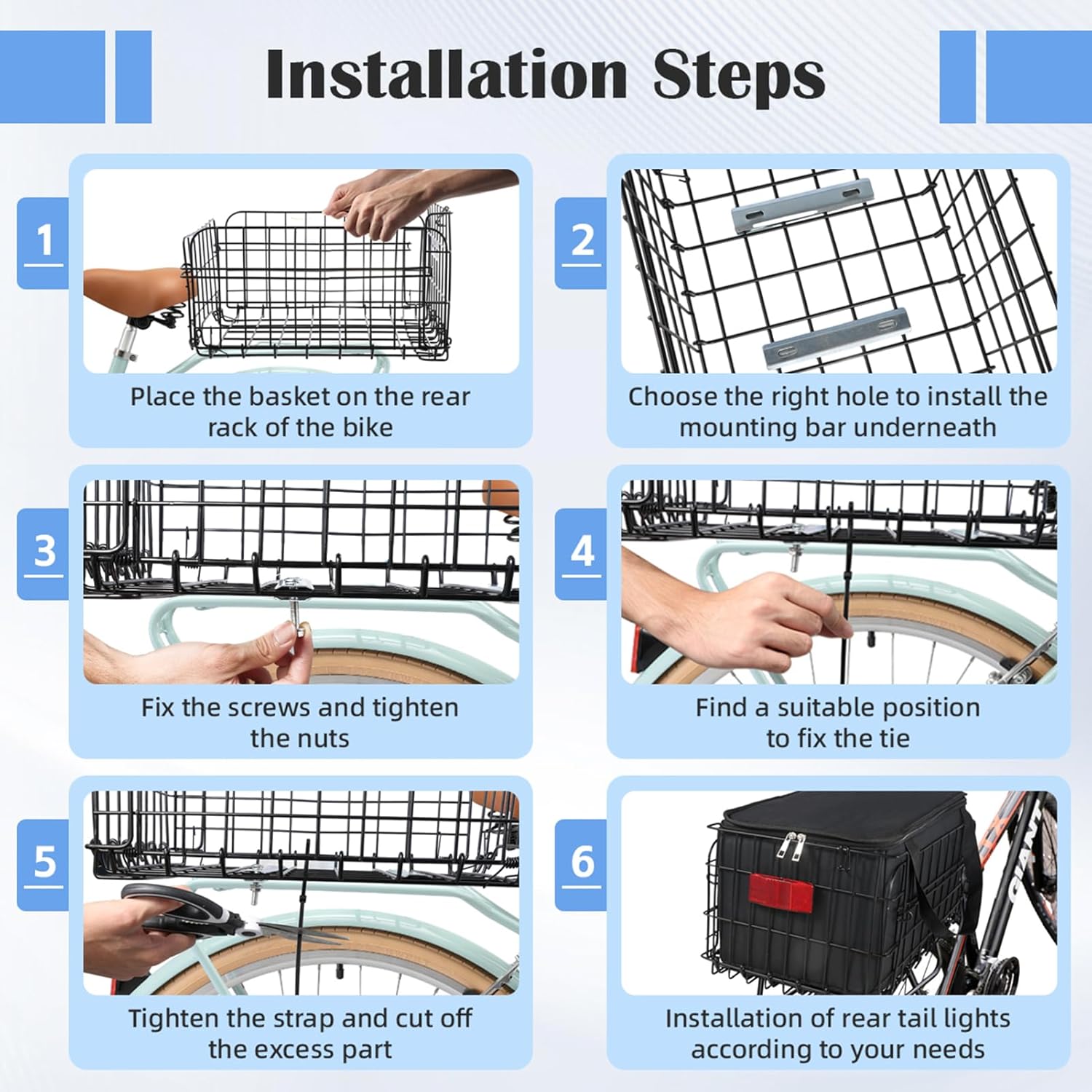 Installation Steps

1

Place the basket on the rear rack of the bike

2

Choose the right hole to install the mounting bar underneath

3

Fix the screws and tighten the nuts

4

Find a suitable position to fix the tie

5

Tighten the strap and cut off the excess part

6

GIANT

Installation of rear tail lights according to your needs