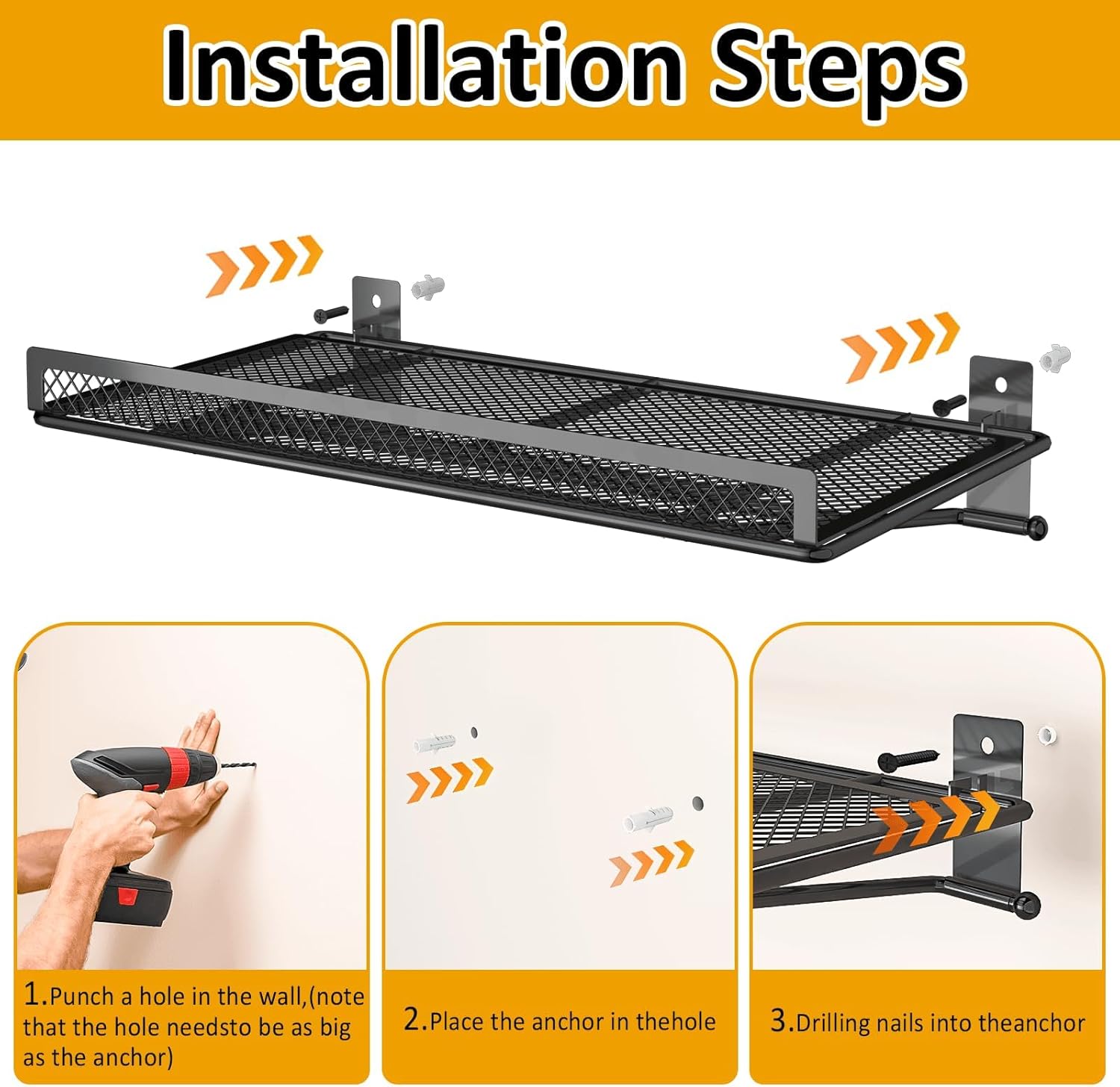 Installation Steps

1.Punch a hole in the wall,(note that the hole needsto be as big as the anchor)

2.Place the anchor in thehole

3.Drilling nails into theanchor