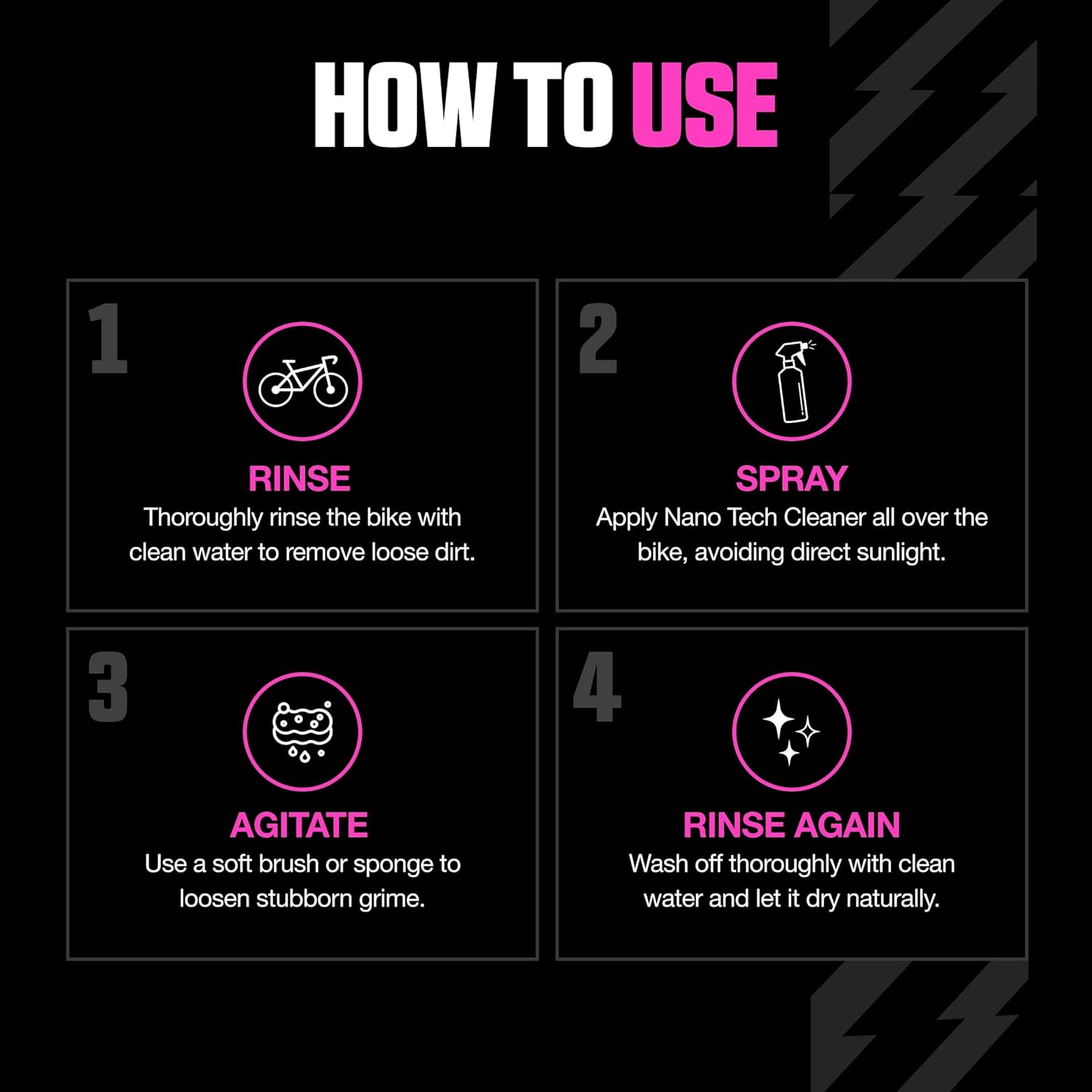 HOW TO USE

1

RINSE

Thoroughly rinse the bike with clean water to remove loose dirt.

2

SPRAY

Apply Nano Tech Cleaner all over the bike, avoiding direct sunlight.

3

AGITATE

Use a soft brush or sponge to loosen stubborn grime.

4

RINSE AGAIN

Wash off thoroughly with clean water and let it dry naturally.