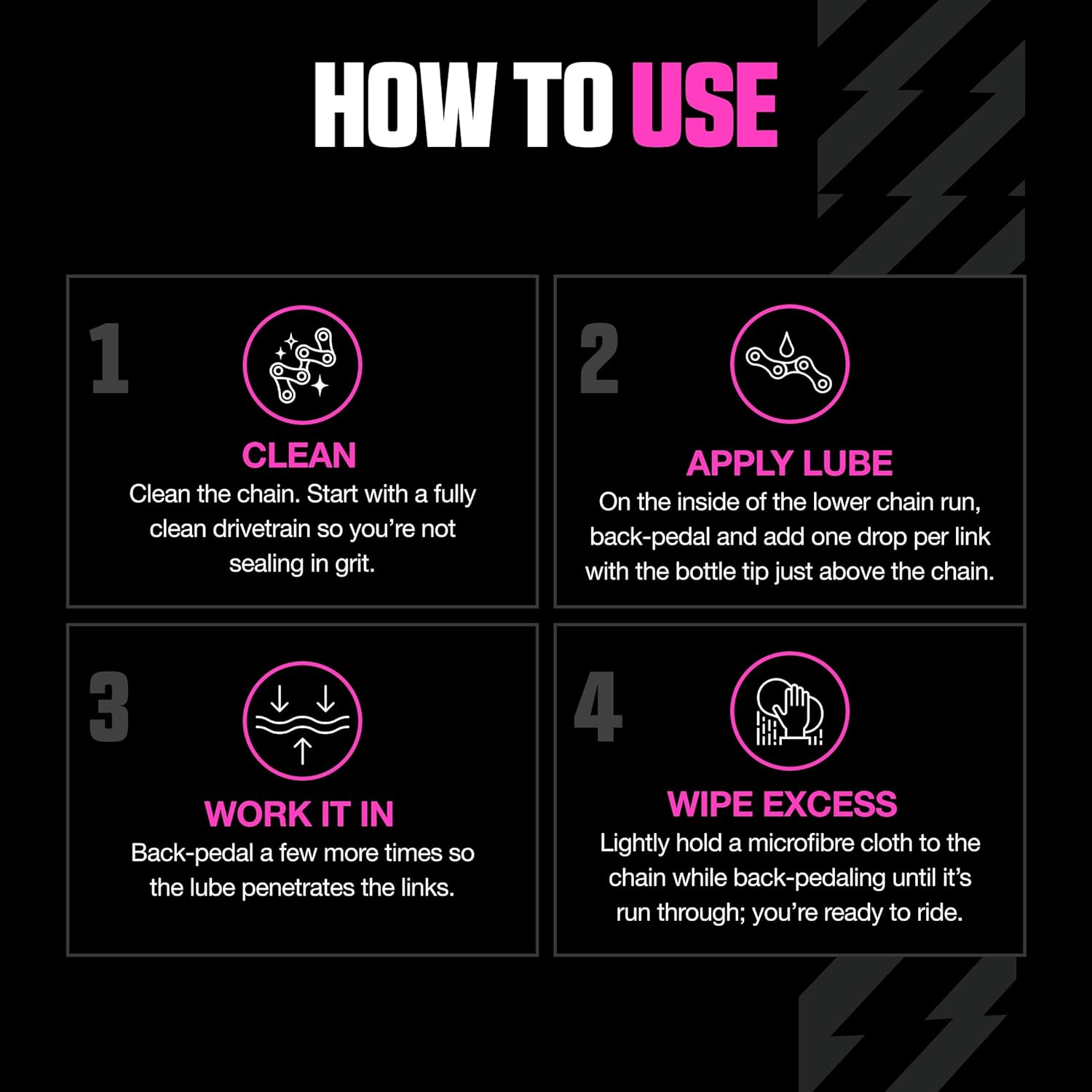 HOW TO USE

1

CLEAN
Clean the chain. Start with a fully clean drivetrain so you're not sealing in grit.

2

APPLY LUBE
On the inside of the lower chain run, back-pedal and add one drop per link with the bottle tip just above the chain.

3

WORK IT IN
Back-pedal a few more times so the lube penetrates the links.

4

WIPE EXCESS
Lightly hold a microfibre cloth to the chain while back-pedaling until it's run through; you're ready to ride.