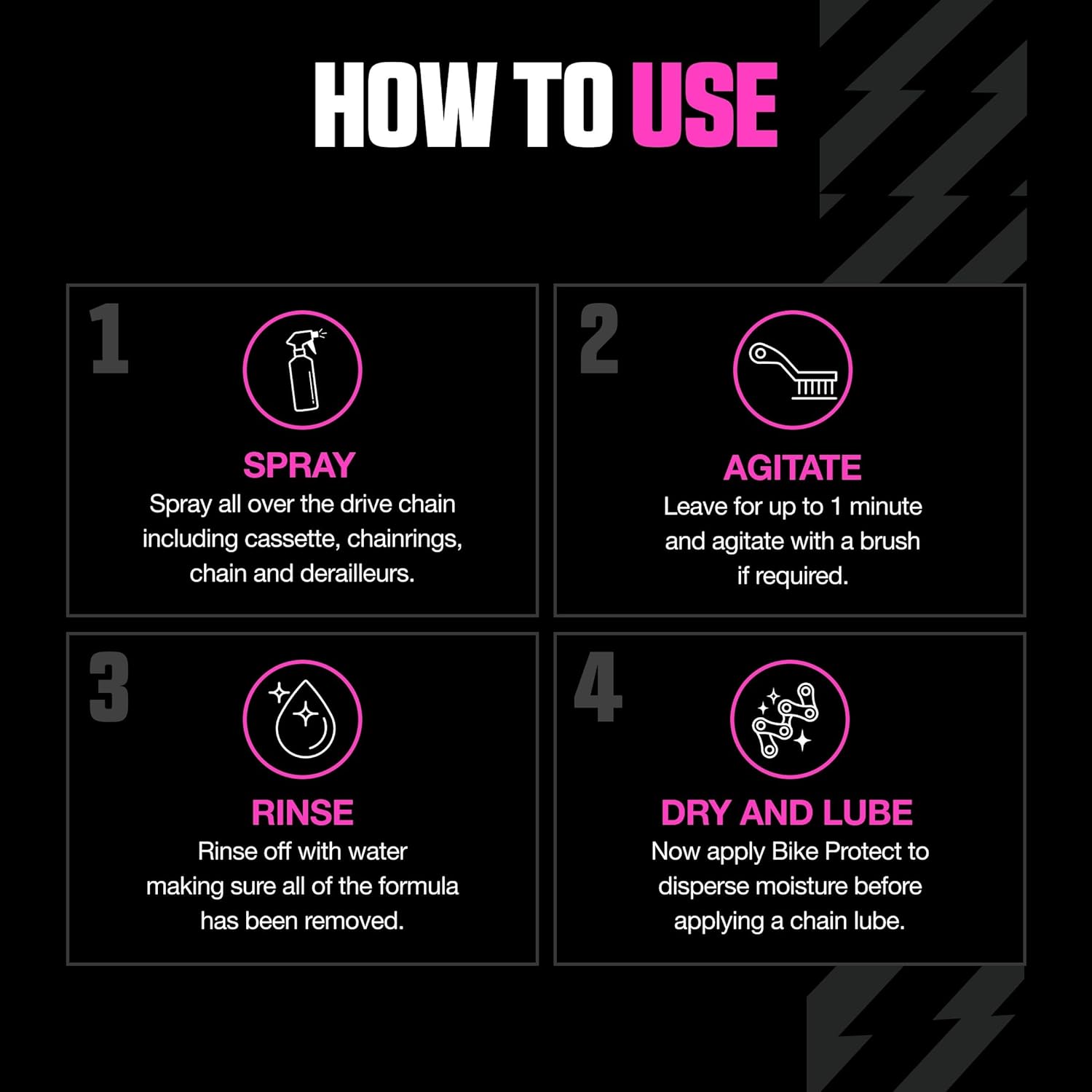 HOW TO USE

1

SPRAY

Spray all over the drive chain including cassette, chainrings, chain and derailleurs.

2

AGITATE

Leave for up to 1 minute and agitate with a brush if required.

3

RINSE

Rinse off with water making sure all of the formula has been removed.

4

DRY AND LUBE

Now apply Bike Protect to disperse moisture before applying a chain lube.