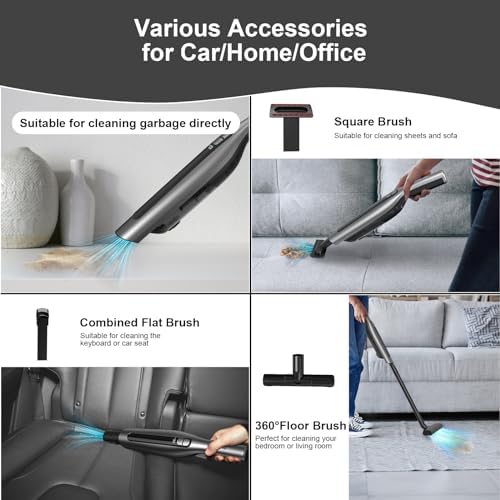 Various Accessories for Car/Home/Office

Suitable for cleaning garbage directly

Square Brush
Suitable for cleaning sheets and sofa

Combined Flat Brush
Suitable for cleaning the keyboard or car seat

360°Floor Brush
Perfect for cleaning your bedroom or living room